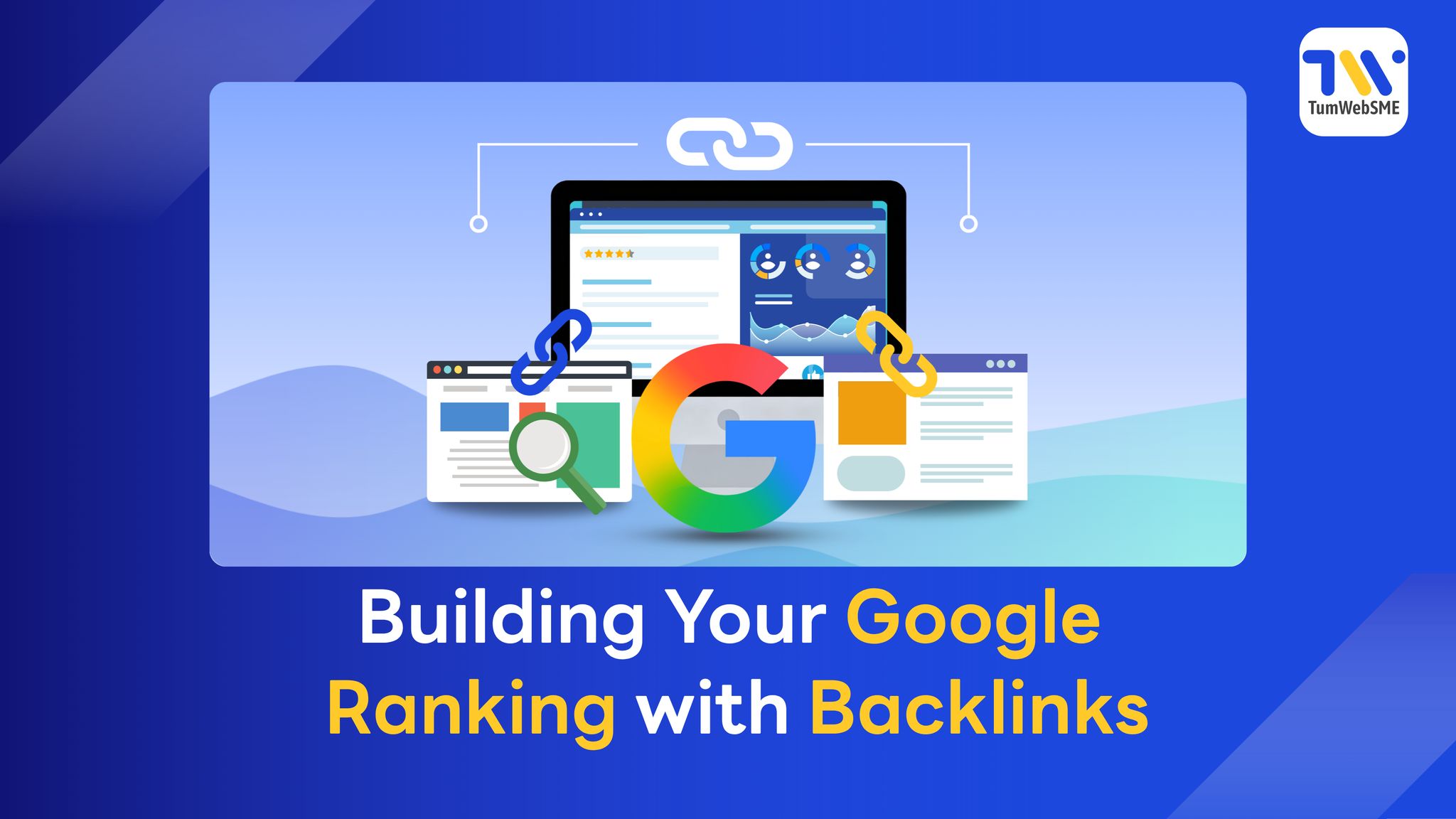 TumWebSME

Building Your Google Ranking with Backlinks